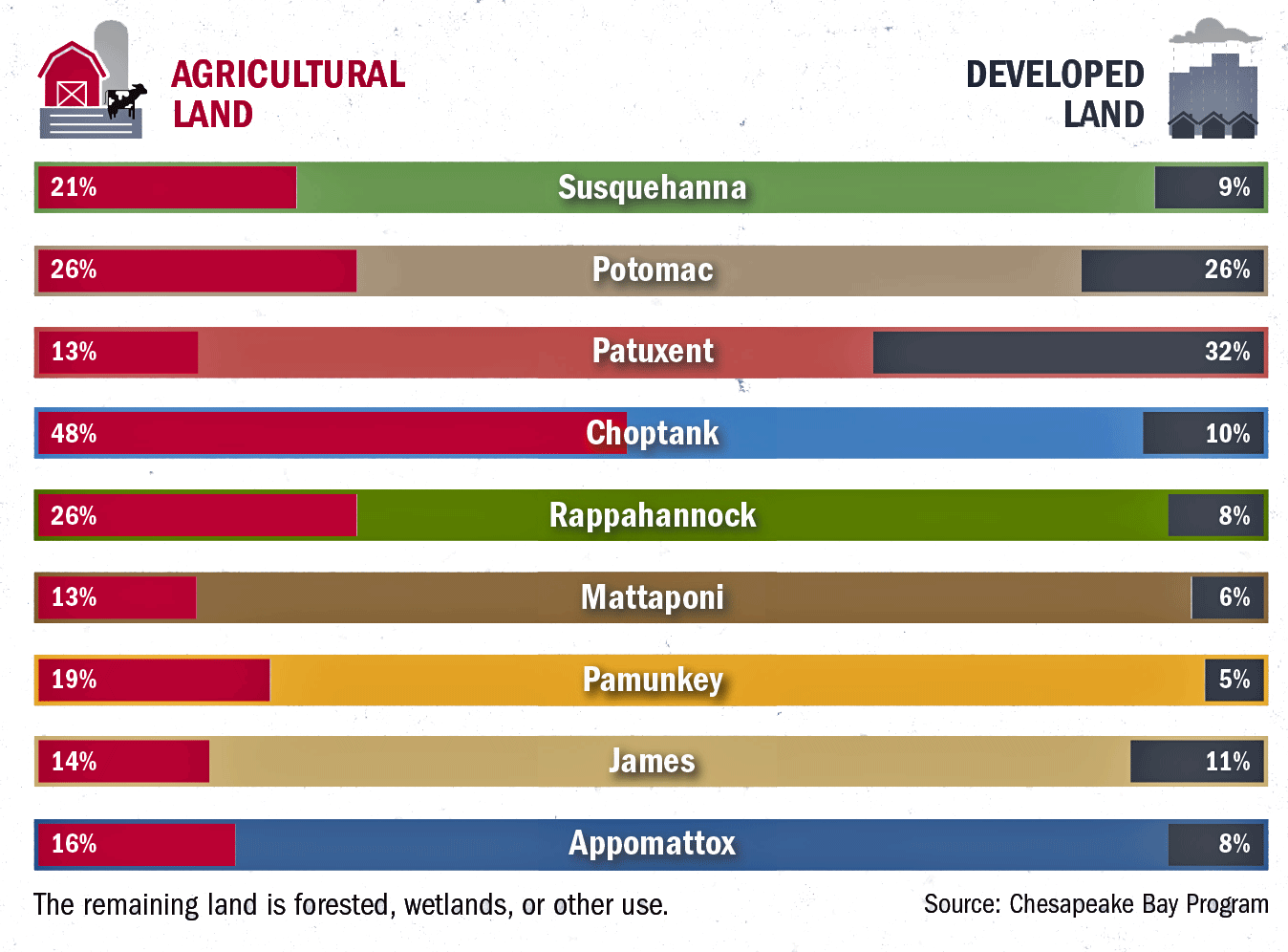 AGRICULTURAL LAND

DEVELOPED LAND

21% Susquehanna 9%

26% Potomac 26%

13% Patuxent 32%

48% Choptank 10%

26% Rappahannock 8%

13% Mattaponi 6%

19% Pamunkey 5%

14% James 11%

16% Appomattox 8%

The remaining land is forested, wetlands, or other use.

Source: Chesapeake Bay Program