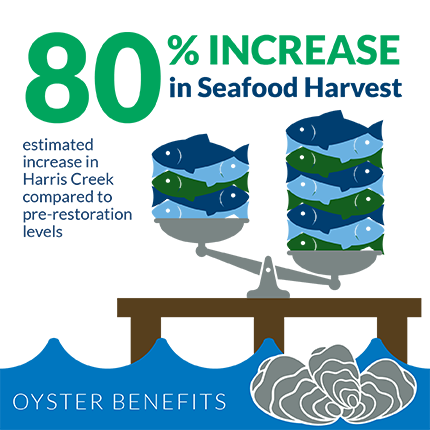 80% INCREASE
in Seafood Harvest

estimated increase in Harris Creek compared to pre-restoration levels

OYSTER BENEFITS